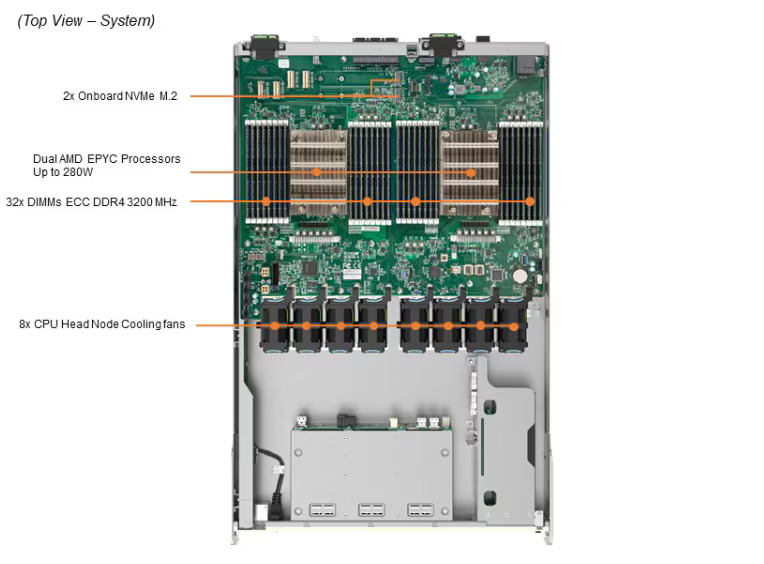 (Top View – System)

2x Onboard NVMe M.2

Dual AMD EPYC Processors Up to 280W

32x DIMMs ECC DDR4 3200 MHz

8x CPU Head Node Cooling fans