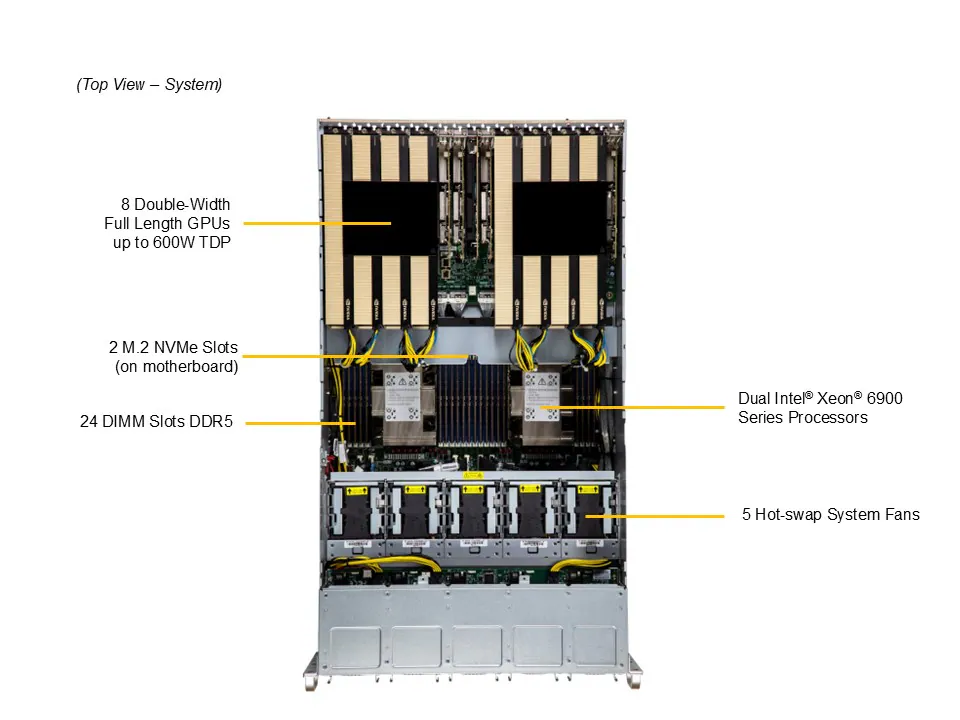 (Top View – System)

8 Double-Width
Full Length GPUs
up to 600W TDP

2 M.2 NVMe Slots
(on motherboard)

24 DIMM Slots DDR5

Dual Intel® Xeon® 6900
Series Processors

5 Hot-swap System Fans